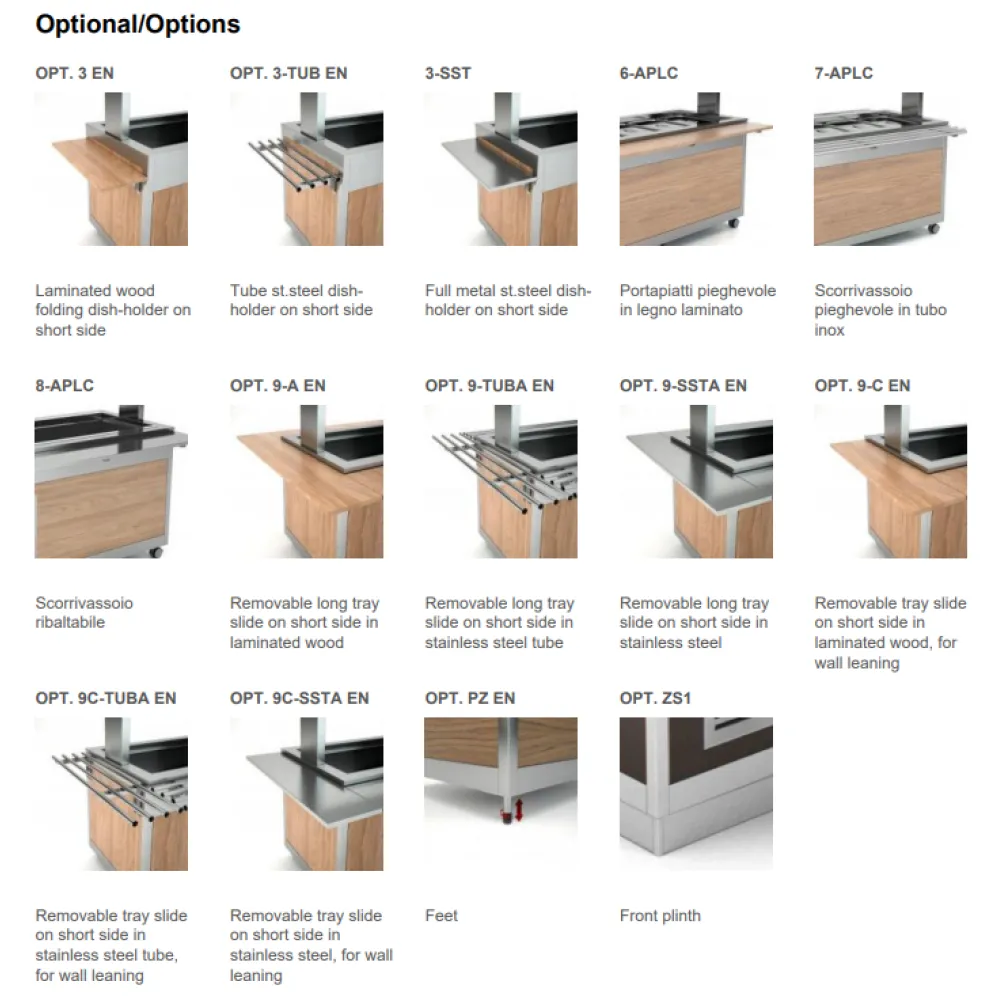 Optional/Options

OPT. 3 EN

Laminated wood folding dish-holder on short side

OPT. 3-TUB EN

Tube st.steel dish-holder on short side

3-SST

Full metal st.steel dish-holder on short side

6-APLC

Portapiatti pieghevole in legno laminato

7-APLC

Scorrivassoio pieghevole in tubo inox

8-APLC

Scorrivassoio ribaltabile

OPT. 9-A EN

Removable long tray slide on short side in laminated wood

OPT. 9-TUBA EN

Removable long tray slide on short side in stainless steel tube

OPT. 9-SSTA EN

Removable long tray slide on short side in stainless steel

OPT. 9-C EN

Removable tray slide on short side in laminated wood, for wall leaning

OPT. 9C-TUBA EN

Removable tray slide on short side in stainless steel tube, for wall leaning

OPT. 9C-SSTA EN

Removable tray slide on short side in stainless steel, for wall leaning

OPT. PZ EN

Feet

OPT. ZS1

Front plinth