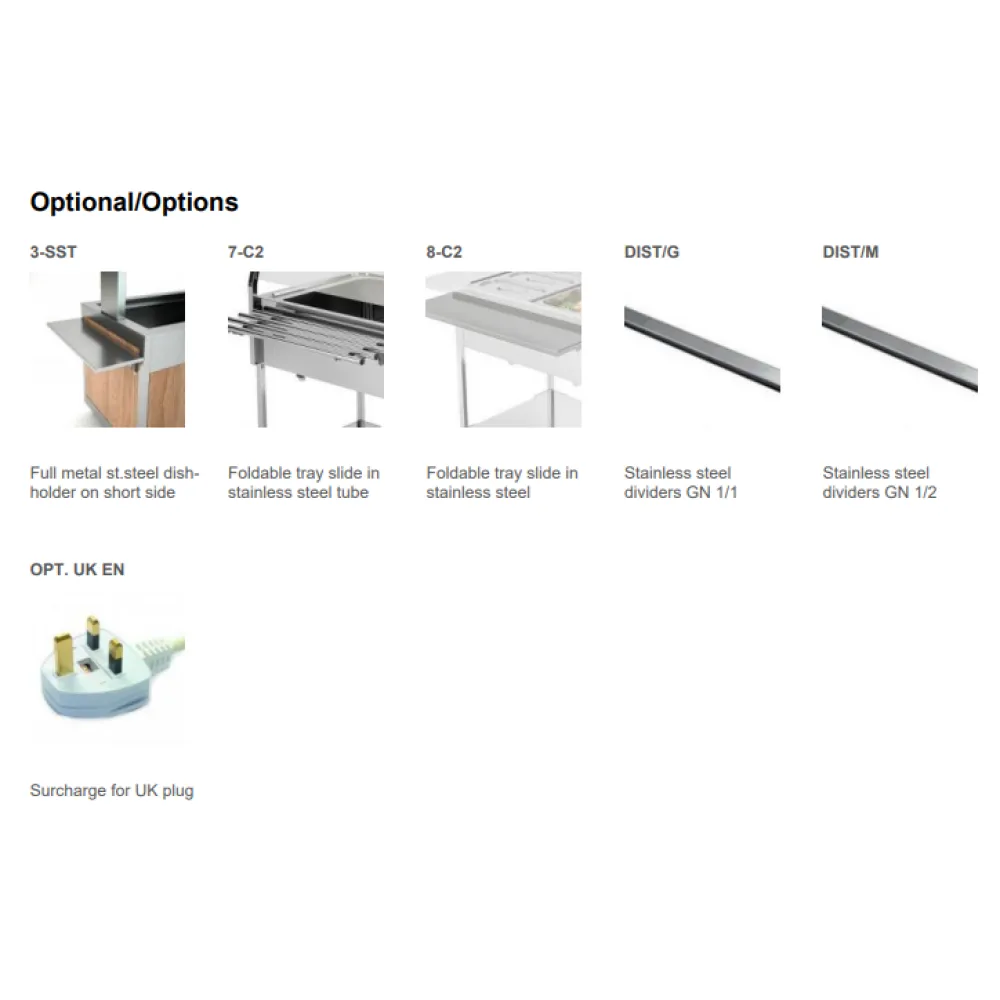 Optional/Options

3-SST

Full metal st.steel dish-holder on short side

7-C2

Foldable tray slide in stainless steel tube

8-C2

Foldable tray slide in stainless steel

DIST/G

Stainless steel dividers GN 1/1

DIST/M

Stainless steel dividers GN 1/2

OPT. UK EN

Surcharge for UK plug