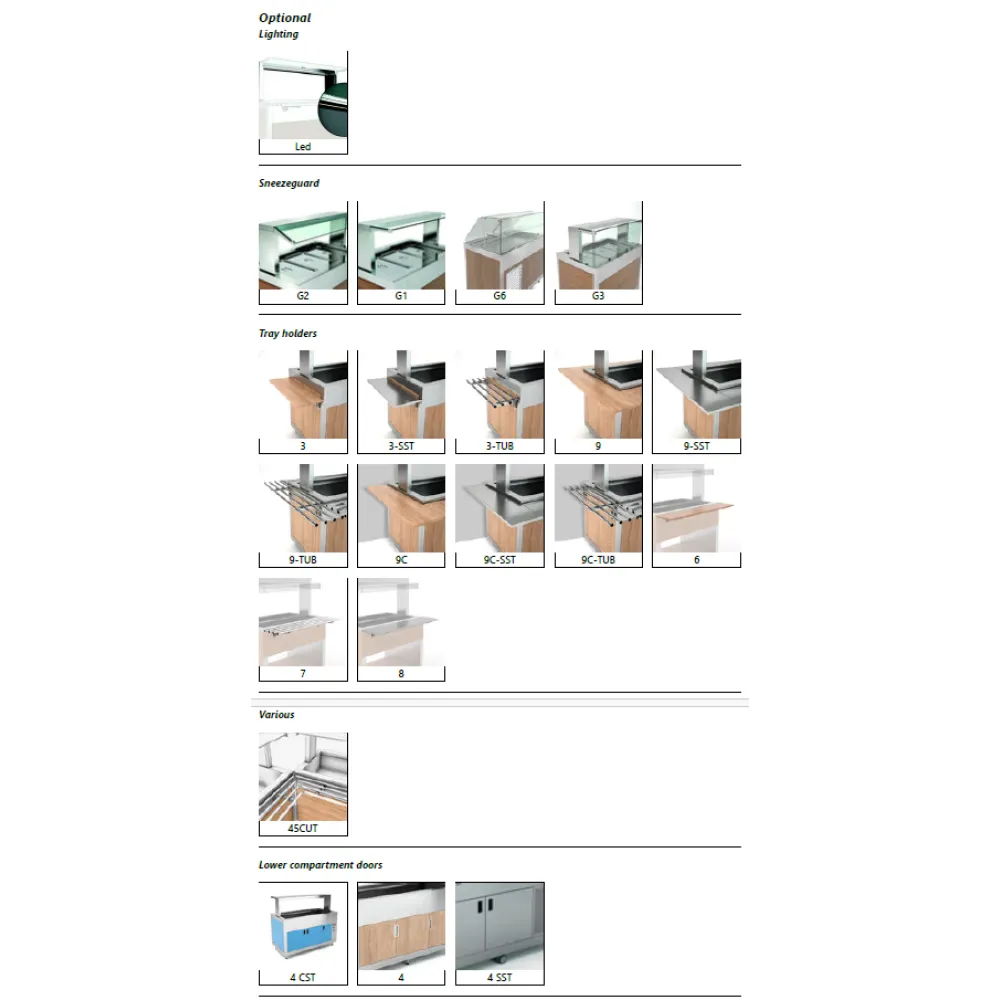 Optional
Lighting

Led

Sneezeguard

G2 G1 G6 G3

Tray holders

3 3-SST 3-TUB 9 9-SST

9-TUB 9C 9C-SST 9C-TUB 6

7 8

Various

45CUT

Lower compartment doors

4 CST 4 4 SST