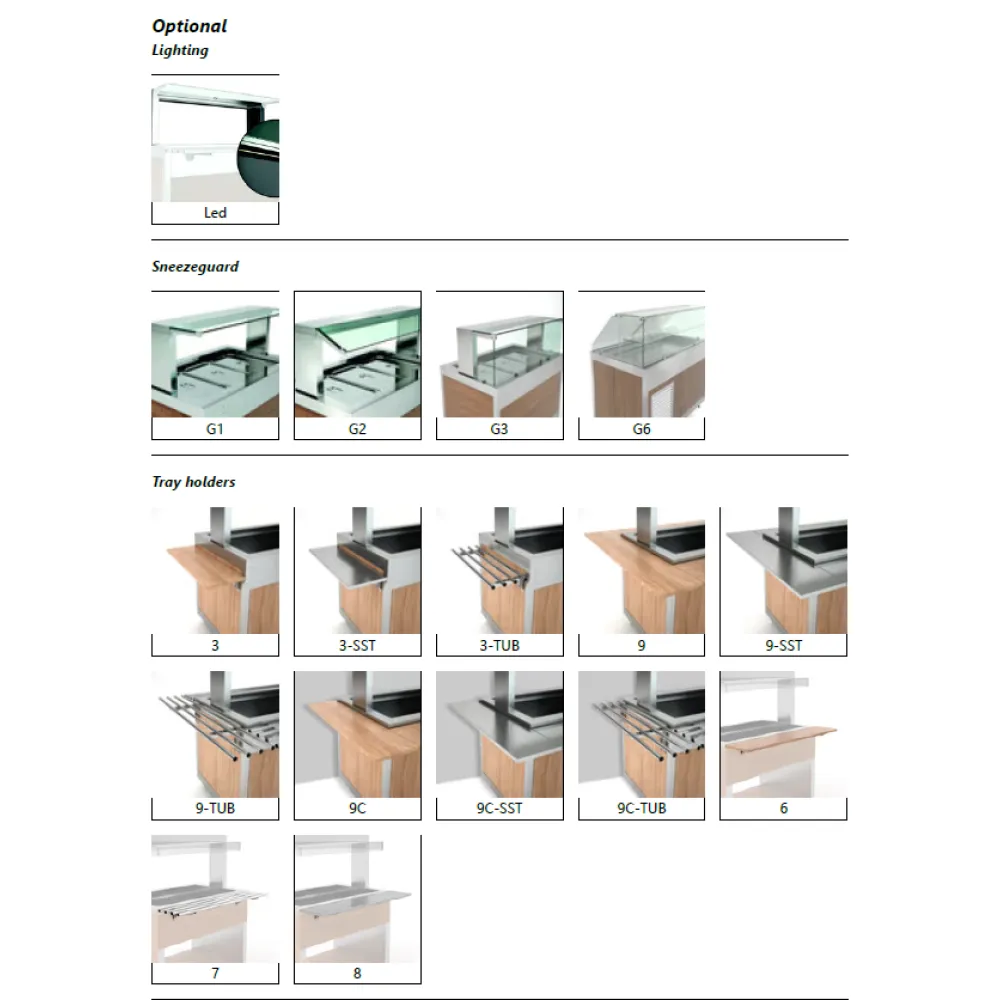 Optional
Lighting

Led

Sneezeguard

G1
G2
G3
G6

Tray holders

3
3-SST
3-TUB
9
9-SST

9-TUB
9C
9C-SST
9C-TUB
6

7
8