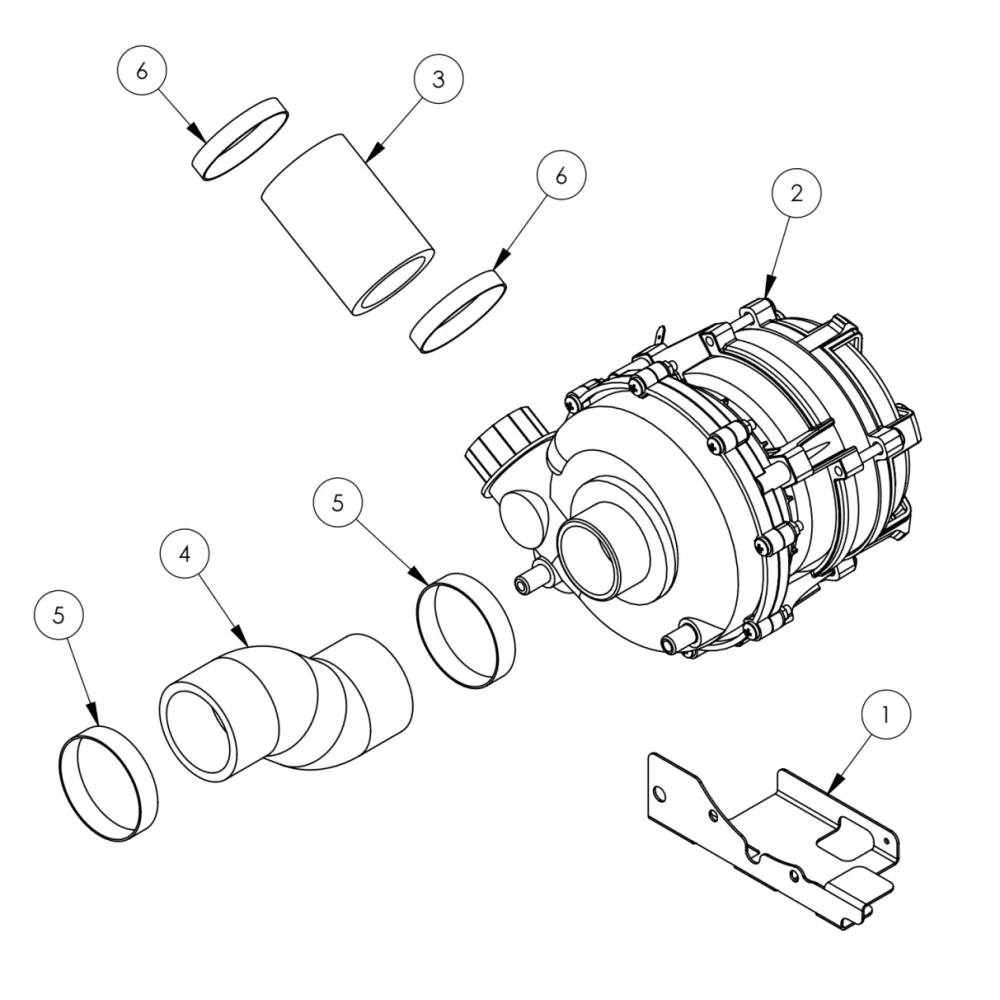 6
3
6
2
5
4
5
1