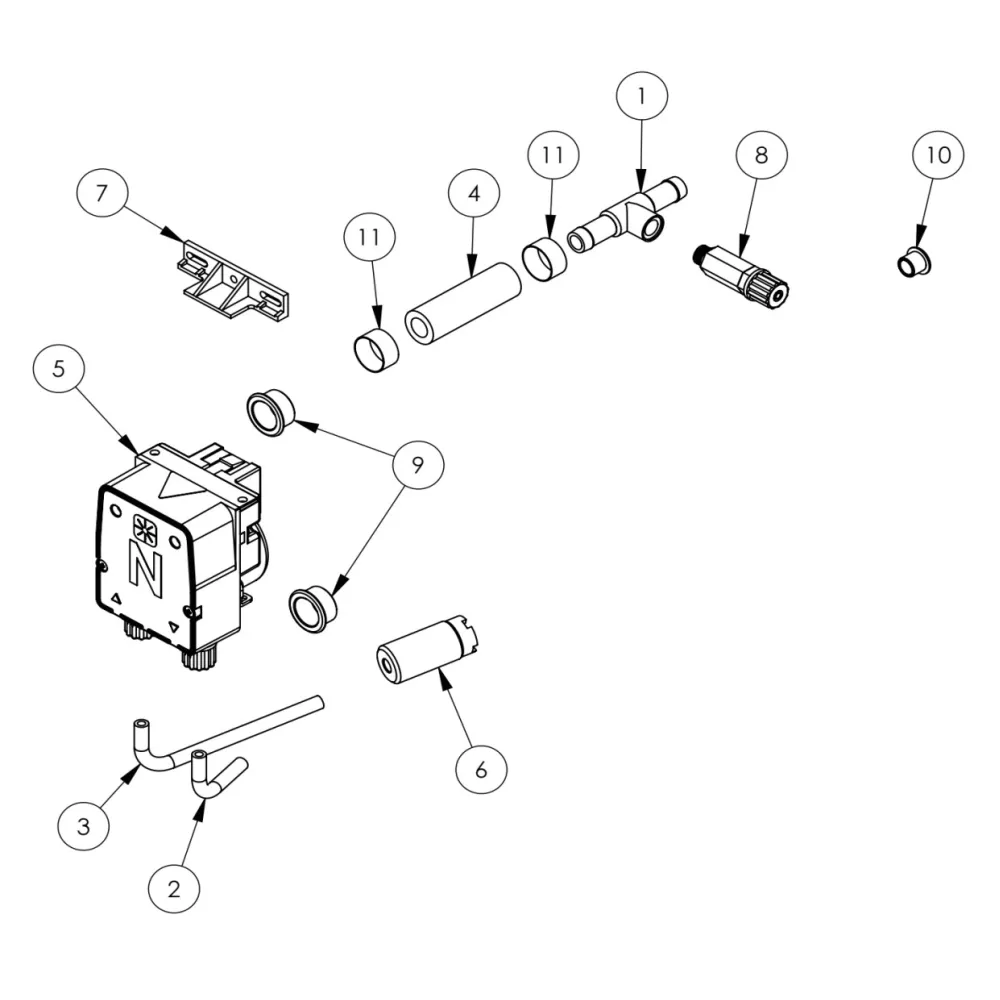 1
11
8
10
7
4
11
5
9
N
6
3
2