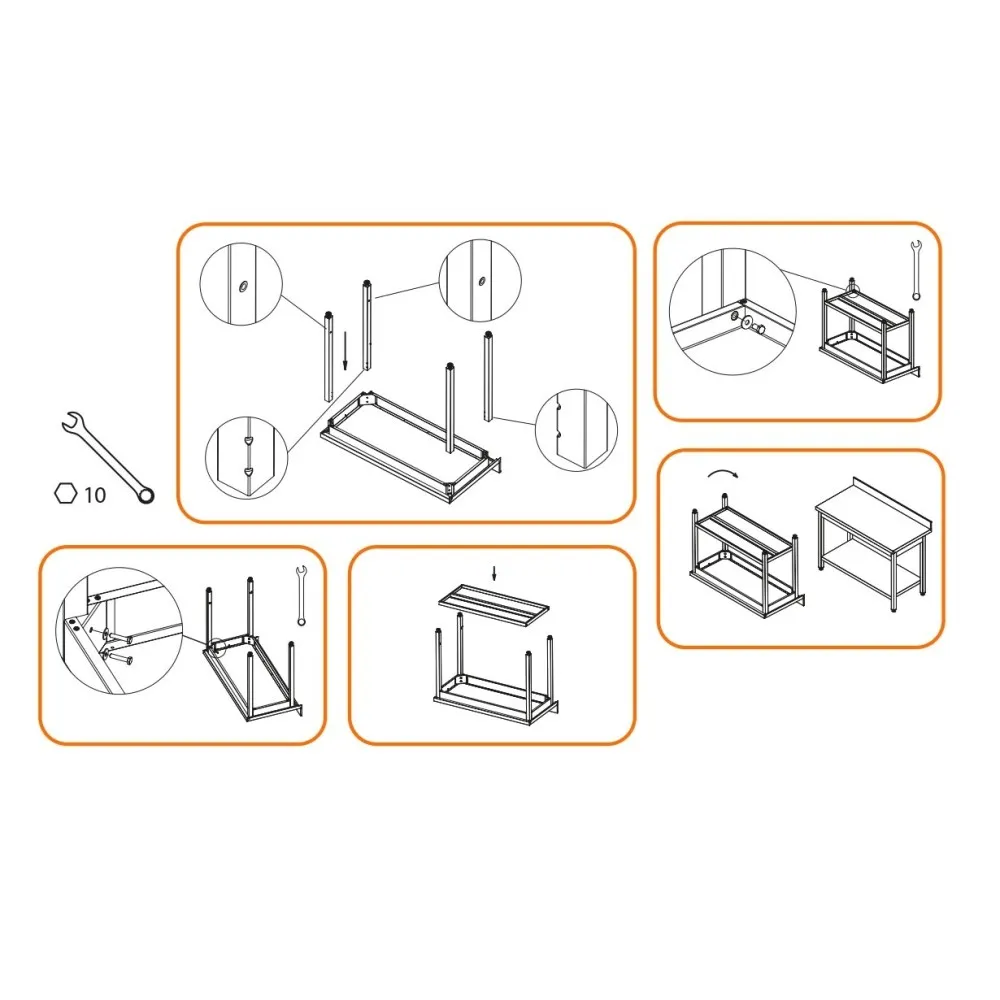 10