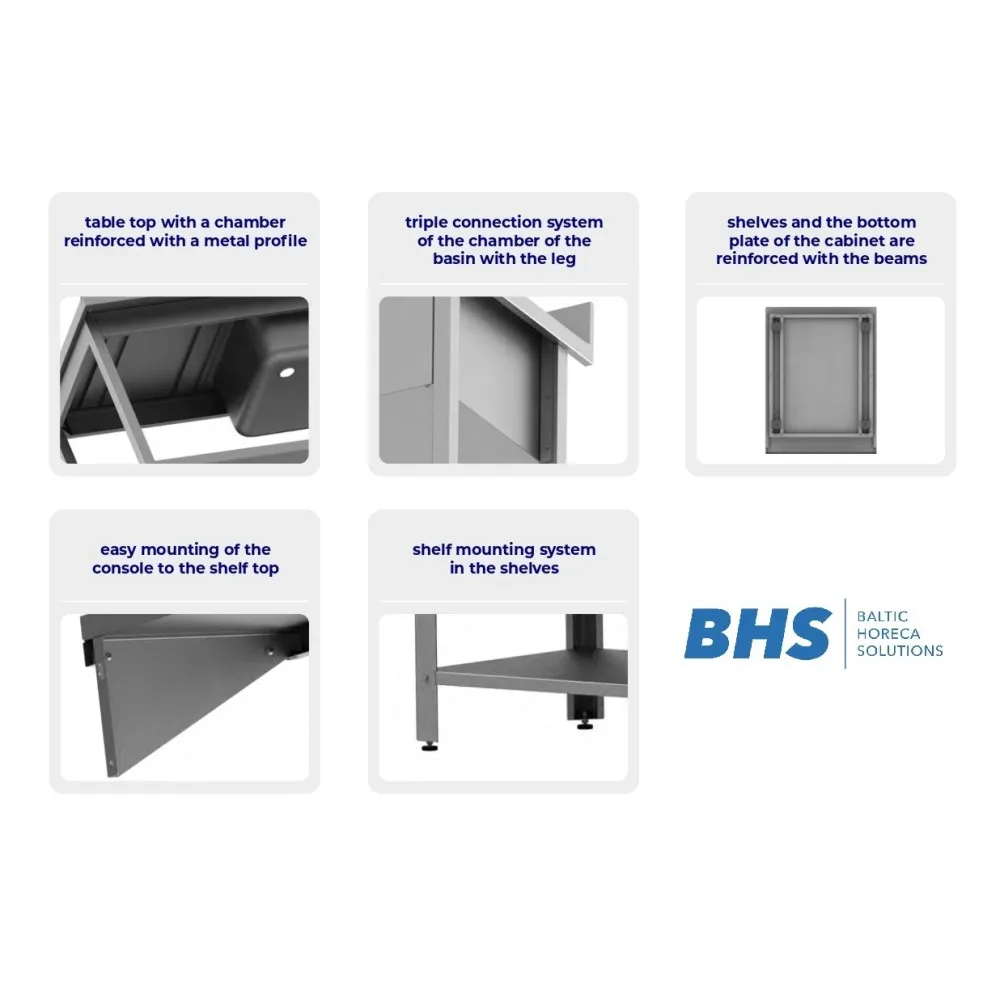 table top with a chamber reinforced with a metal profile

triple connection system of the chamber of the basin with the leg

shelves and the bottom plate of the cabinet are reinforced with the beams

easy mounting of the console to the shelf top

shelf mounting system in the shelves

BHS
BALTIC
HORECA
SOLUTIONS