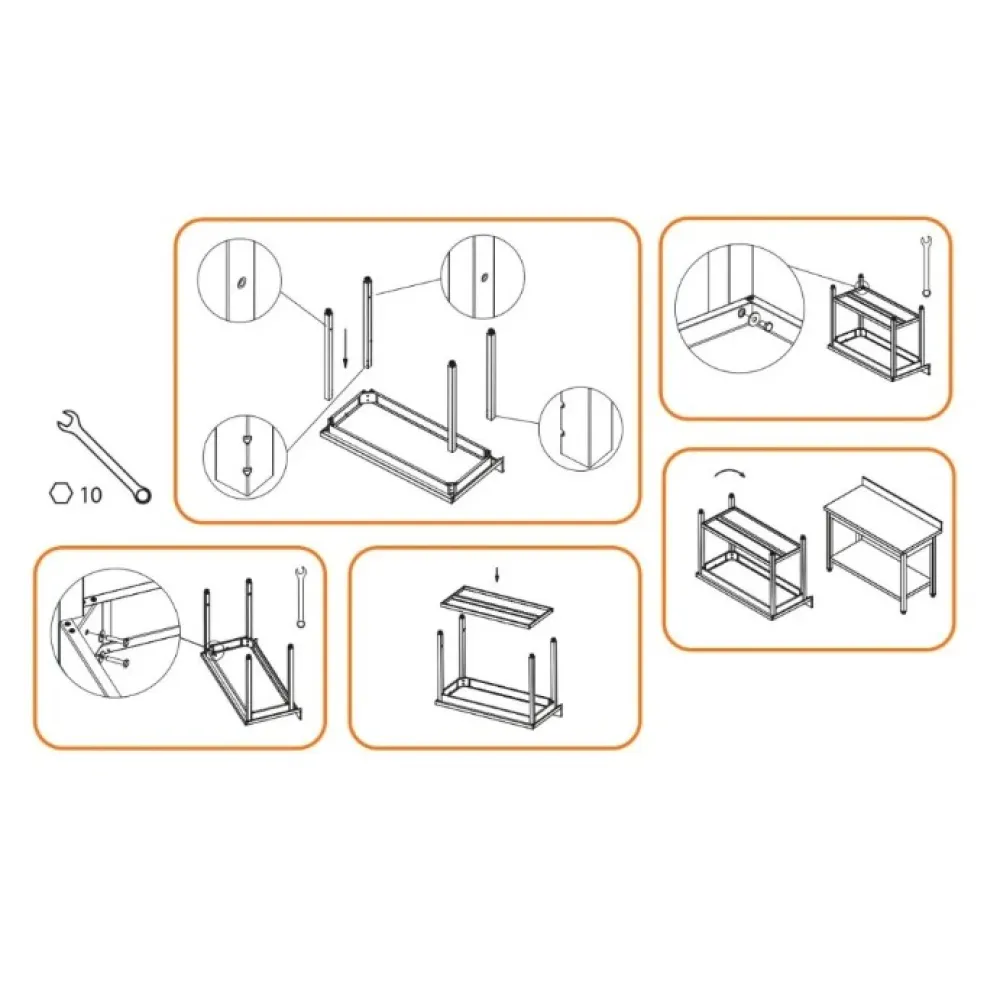 10